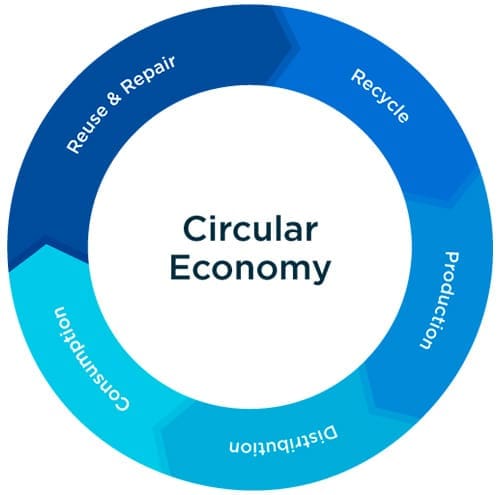 Circular Economy

Recycle

Production

Distribution

Consumption

Reuse & Repair